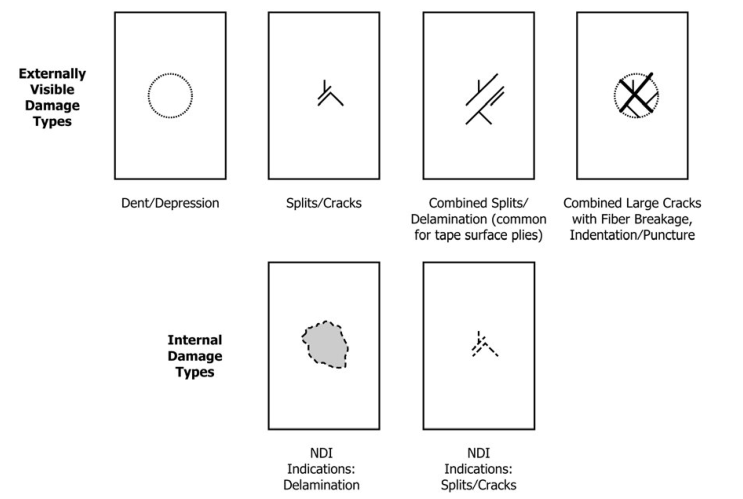 Externally Visible Damage Types

Dent/Depression

Splits/Cracks

Combined Splits/ Delamination (common for tape surface plies)

Combined Large Cracks with Fiber Breakage, Indentation/Puncture

Internal Damage Types

NDI Indications: Delamination

NDI Indications: Splits/Cracks